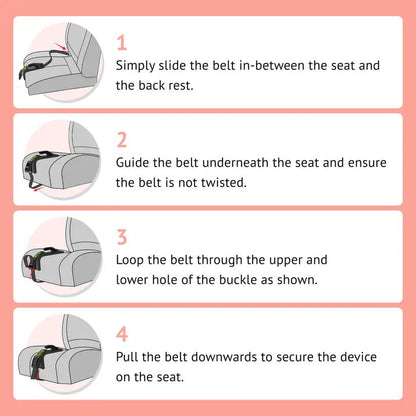 1
Simply slide the belt in-between the seat and the back rest.

2
Guide the belt underneath the seat and ensure the belt is not twisted.

3
Loop the belt through the upper and lower hole of the buckle as shown.

4
Pull the belt downwards to secure the device on the seat.