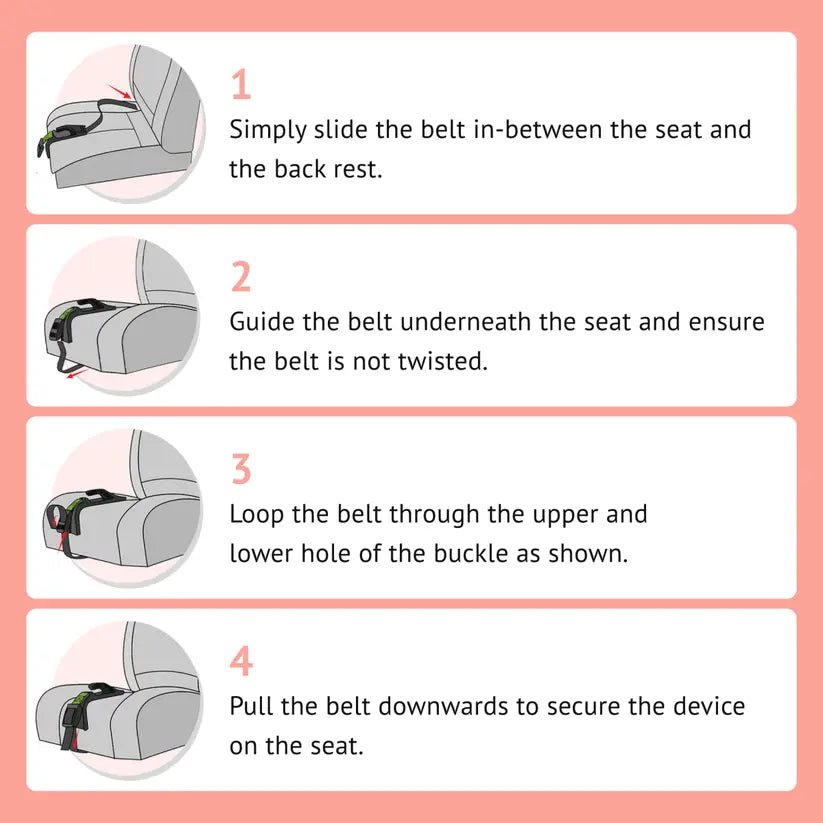 1
Simply slide the belt in-between the seat and the back rest.

2
Guide the belt underneath the seat and ensure the belt is not twisted.

3
Loop the belt through the upper and lower hole of the buckle as shown.

4
Pull the belt downwards to secure the device on the seat.