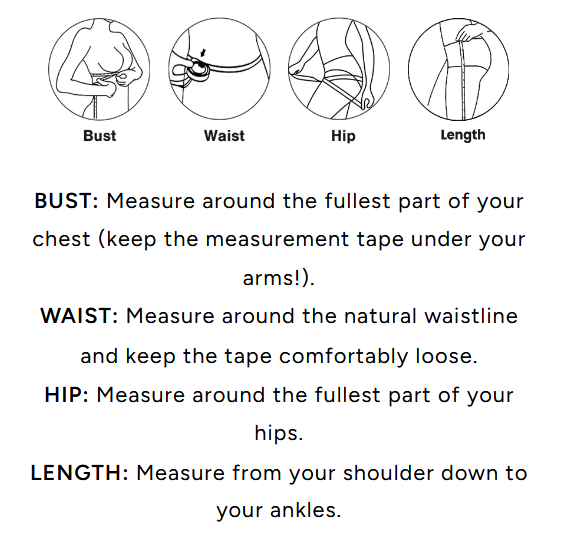 Bust Waist Hip Length

BUST: Measure around the fullest part of your chest (keep the measurement tape under your arms!).

WAIST: Measure around the natural waistline and keep the tape comfortably loose.

HIP: Measure around the fullest part of your hips.

LENGTH: Measure from your shoulder down to your ankles.